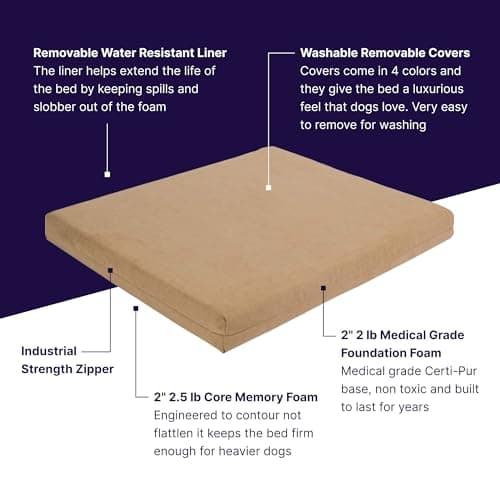 Removable Water Resistant Liner
The liner helps extend the life of the bed by keeping spills and slobber out of the foam

Washable Removable Covers
Covers come in 4 colors and they give the bed a luxurious feel that dogs love. Very easy to remove for washing

Industrial Strength Zipper

2" 2.5 lb Core Memory Foam
Engineered to contour not flattlen it keeps the bed firm enough for heavier dogs

2" 2 lb Medical Grade Foundation Foam
Medical grade Certi-Pur base, non toxic and built to last for years