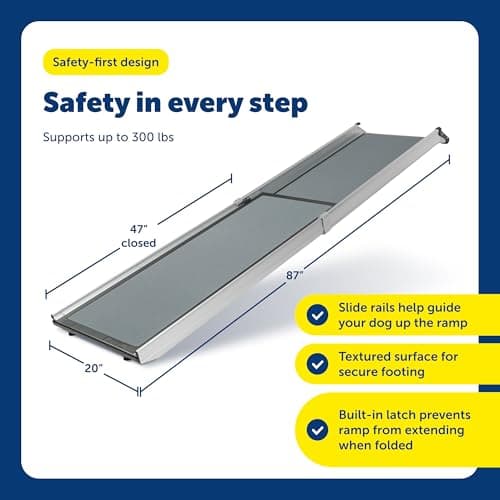 Safety-first design

Safety in every step

Supports up to 300 lbs

47"
closed

87"

20"

Slide rails help guide your dog up the ramp

Textured surface for secure footing

Built-in latch prevents ramp from extending when folded