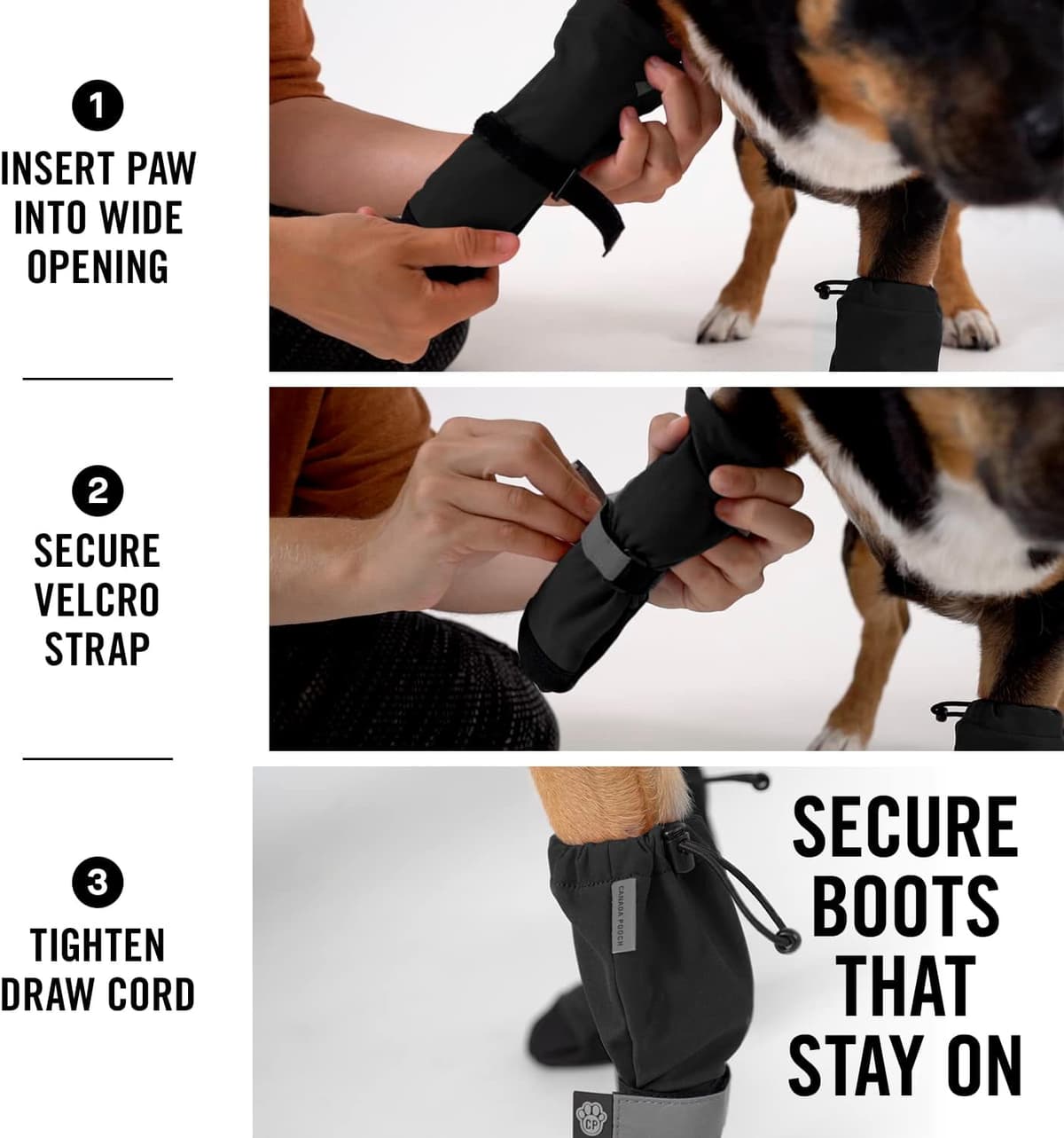 1
INSERT PAW INTO WIDE OPENING

2
SECURE VELCRO STRAP

3
TIGHTEN DRAW CORD

CANADA POOCH

CP

SECURE BOOTS THAT STAY ON