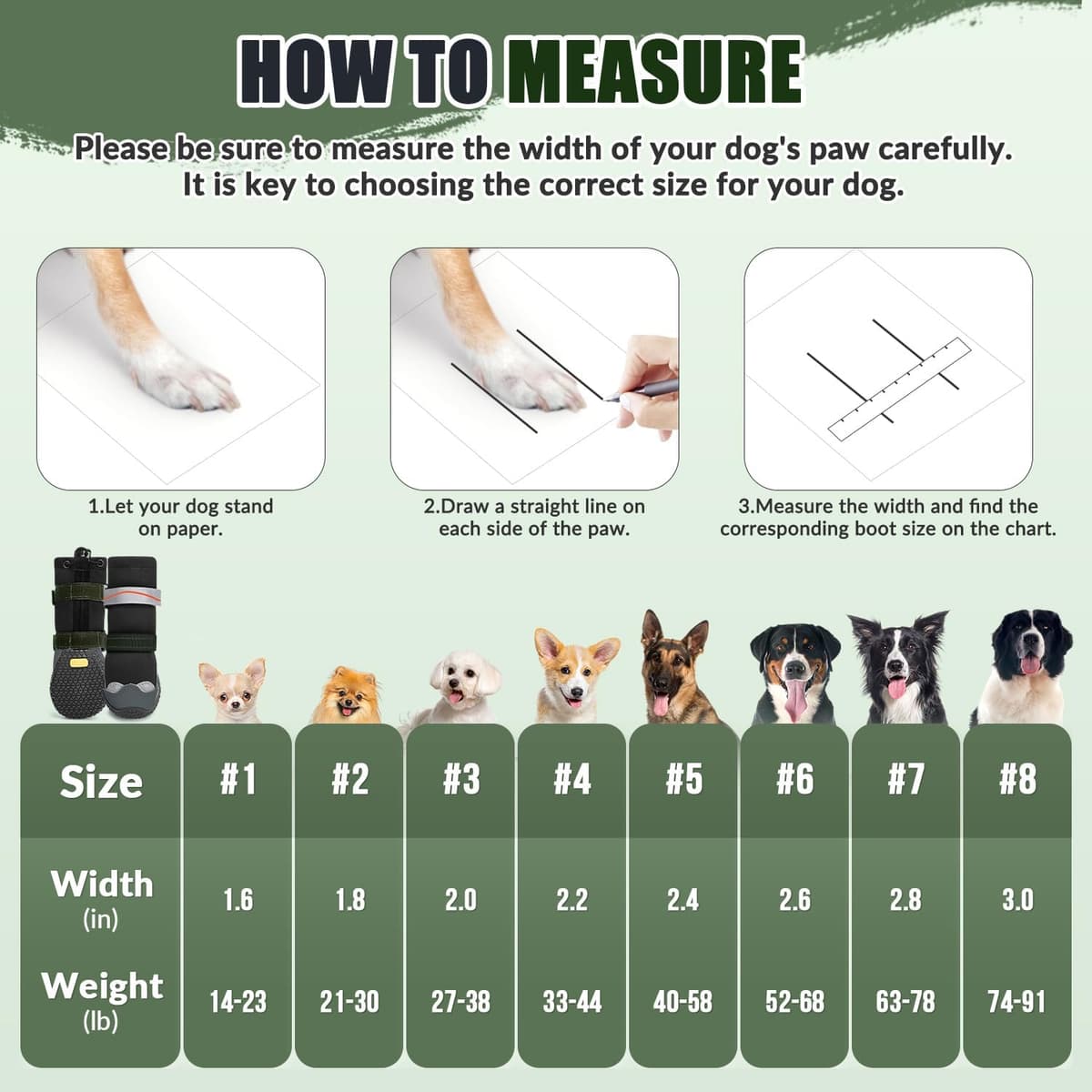 HOW TO MEASURE

Please be sure to measure the width of your dog's paw carefully. It is key to choosing the correct size for your dog.

1.Let your dog stand on paper.

2.Draw a straight line on each side of the paw.

3.Measure the width and find the corresponding boot size on the chart.

| Size | #1 | #2 | #3 | #4 | #5 | #6 | #7 | #8 |
|---|---|---|---|---|---|---|---|---|
| Width (in) | 1.6 | 1.8 | 2.0 | 2.2 | 2.4 | 2.6 | 2.8 | 3.0 |
| Weight (lb) | 14-23 | 21-30 | 27-38 | 33-44 | 40-58 | 52-68 | 63-78 | 74-91 |