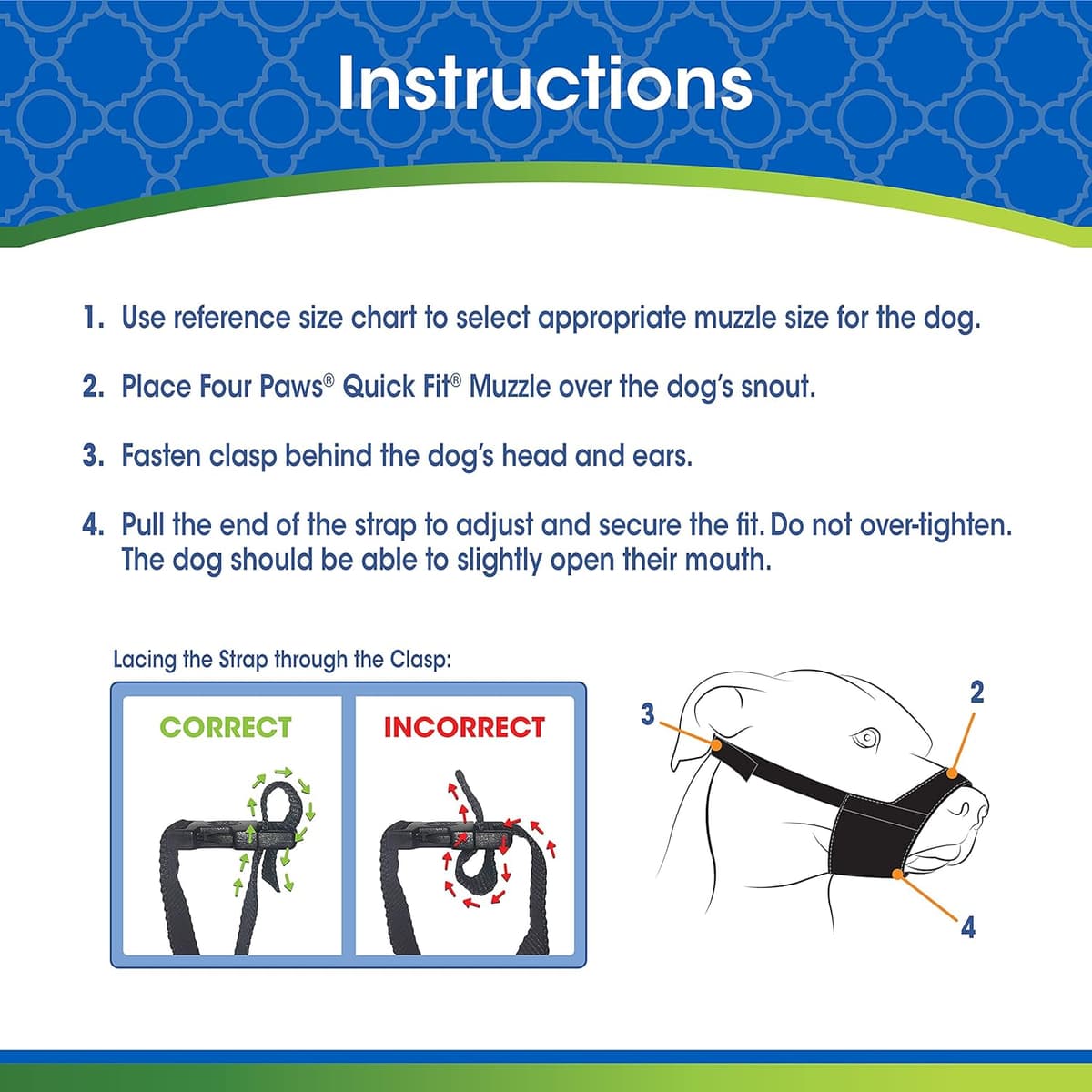 Instructions

1. Use reference size chart to select appropriate muzzle size for the dog.

2. Place Four Paws® Quick Fit® Muzzle over the dog's snout.

3. Fasten clasp behind the dog's head and ears.

4. Pull the end of the strap to adjust and secure the fit. Do not over-tighten. The dog should be able to slightly open their mouth.

Lacing the Strap through the Clasp:

CORRECT

INCORRECT

3

2

4