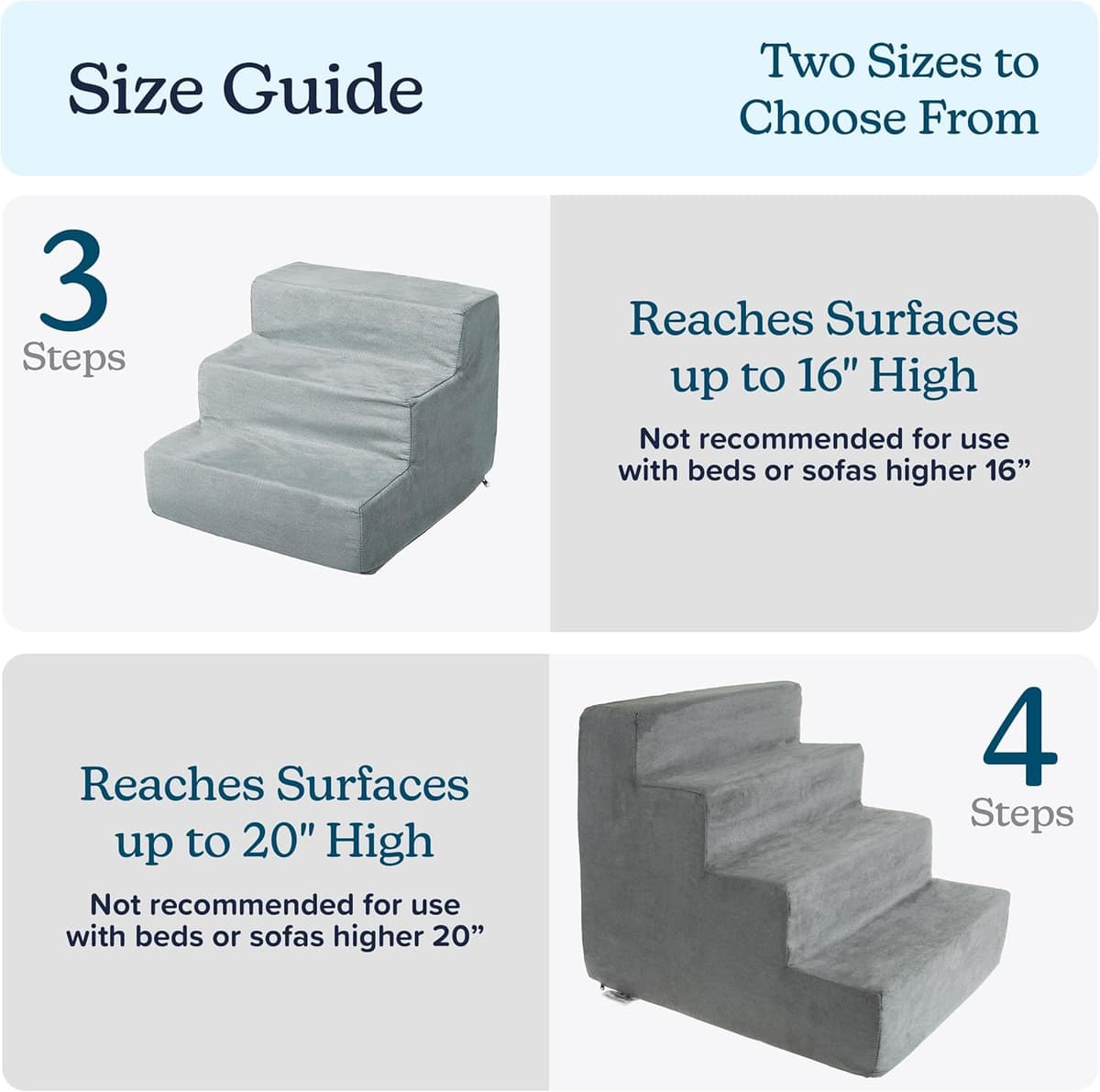 Size Guide

Two Sizes to Choose From

3 Steps

Reaches Surfaces up to 16" High

Not recommended for use with beds or sofas higher 16”

Reaches Surfaces up to 20" High

Not recommended for use with beds or sofas higher 20”

4 Steps