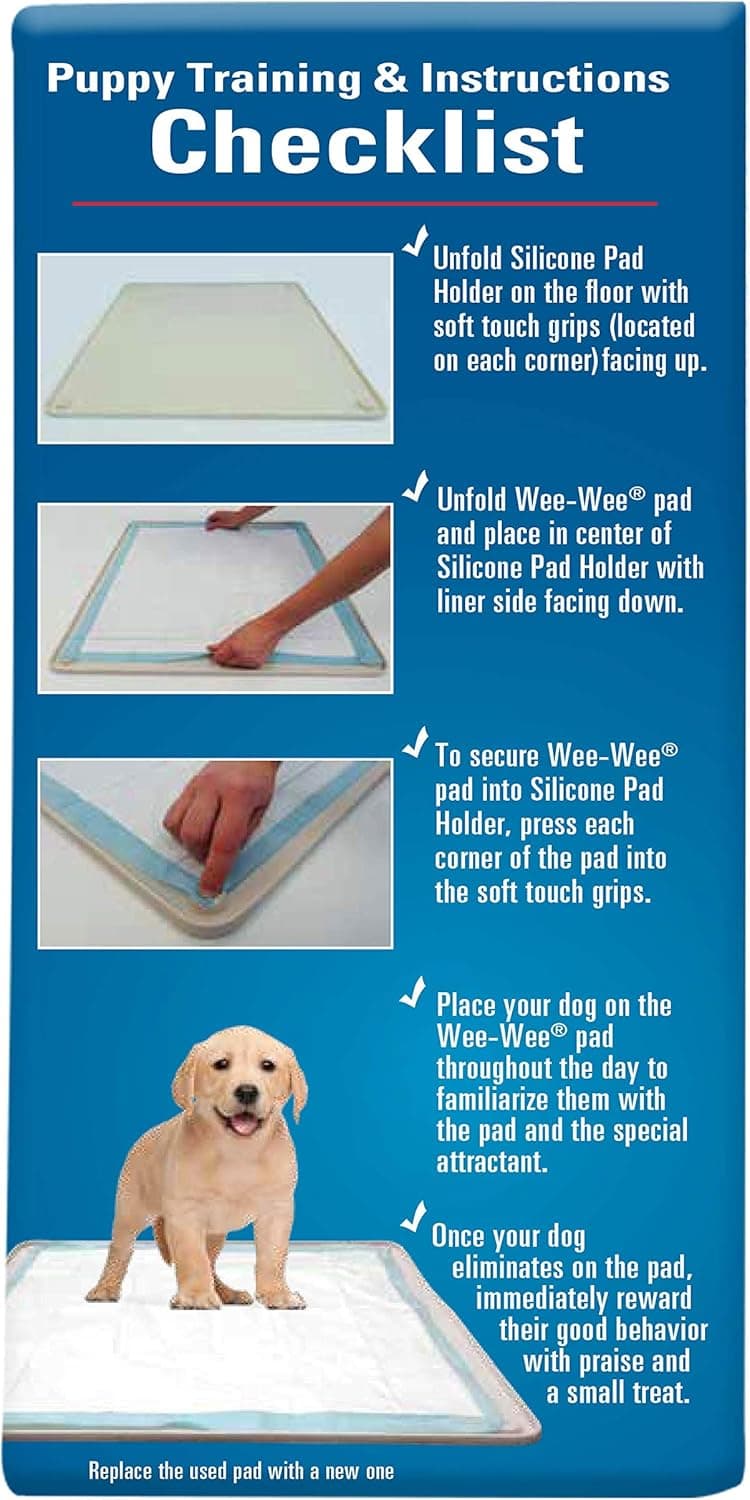 Puppy Training & Instructions
Checklist

✓ Unfold Silicone Pad Holder on the floor with soft touch grips (located on each corner) facing up.

✓ Unfold Wee-Wee® pad and place in center of Silicone Pad Holder with liner side facing down.

✓ To secure Wee-Wee® pad into Silicone Pad Holder, press each corner of the pad into the soft touch grips.

✓ Place your dog on the Wee-Wee® pad throughout the day to familiarize them with the pad and the special attractant.

✓ Once your dog eliminates on the pad, immediately reward their good behavior with praise and a small treat.

Replace the used pad with a new one